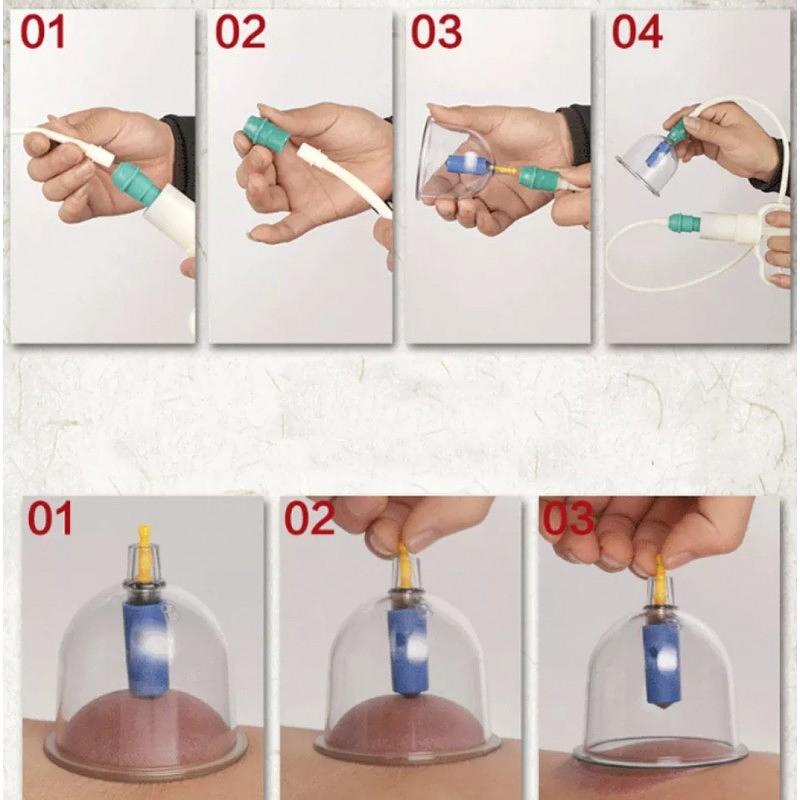 01

02

03

04

01

02

03